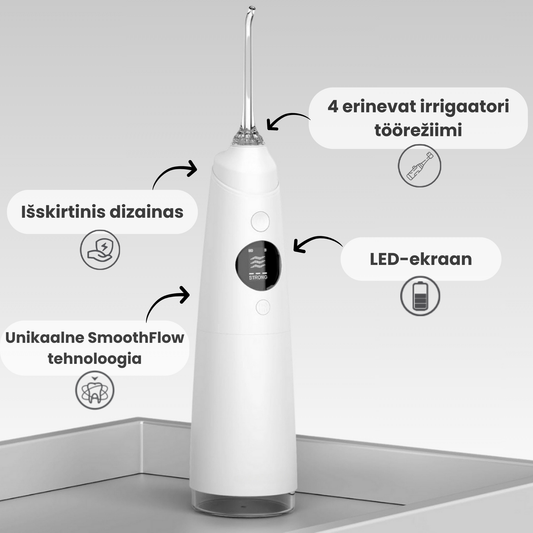 4 erinevat irrigaatori töörežiimi

Išskirtinis dizainas

LED-ekraan

STRONG

Unikaalne SmoothFlow tehnoloogia