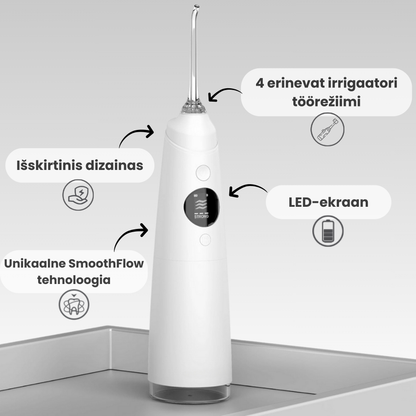 4 erinevat irrigaatori töörežiimi

Išskirtinis dizainas

LED-ekraan

STRONG

Unikaalne SmoothFlow tehnoloogia