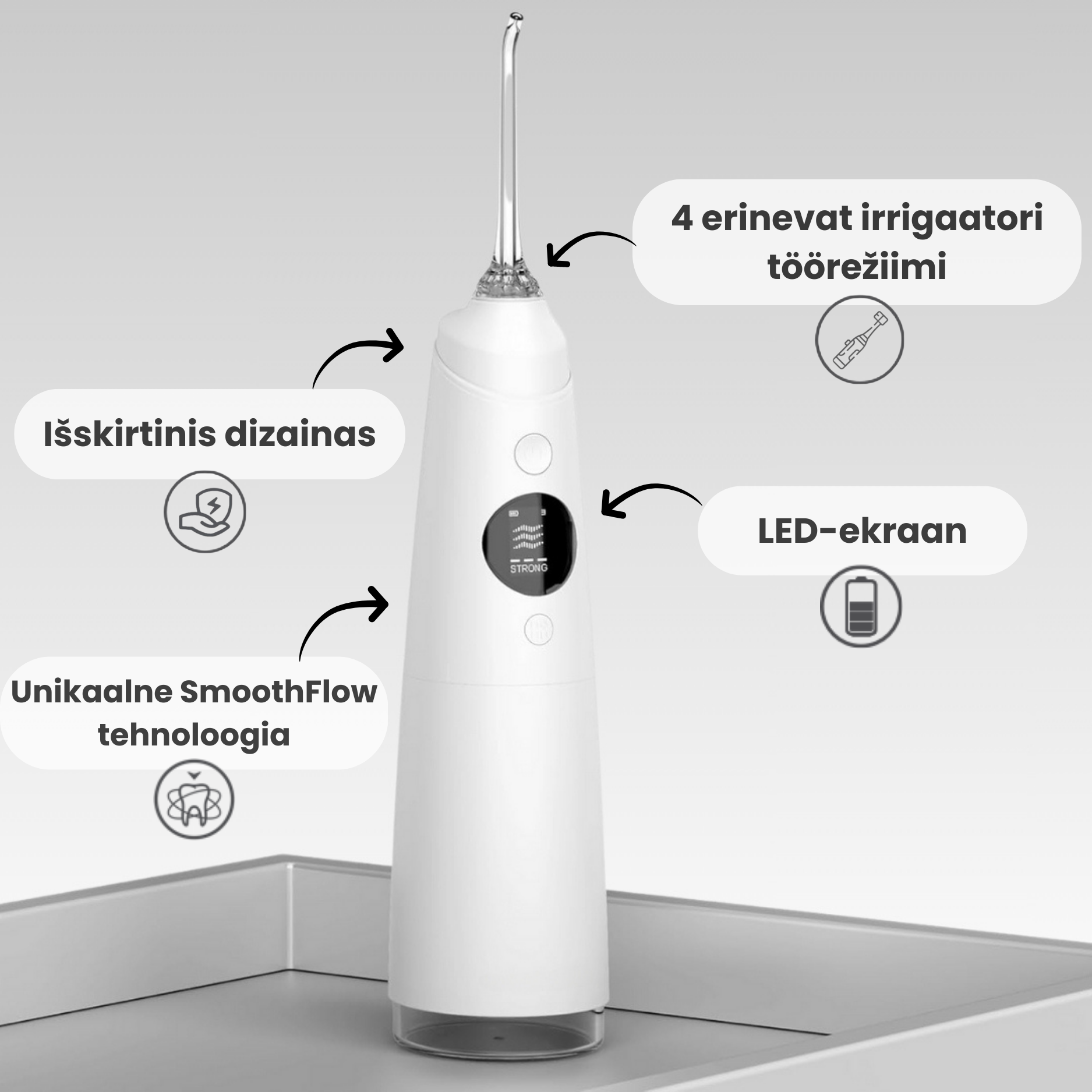 4 erinevat irrigaatori töörežiimi

Išskirtinis dizainas

LED-ekraan

STRONG

Unikaalne SmoothFlow tehnoloogia